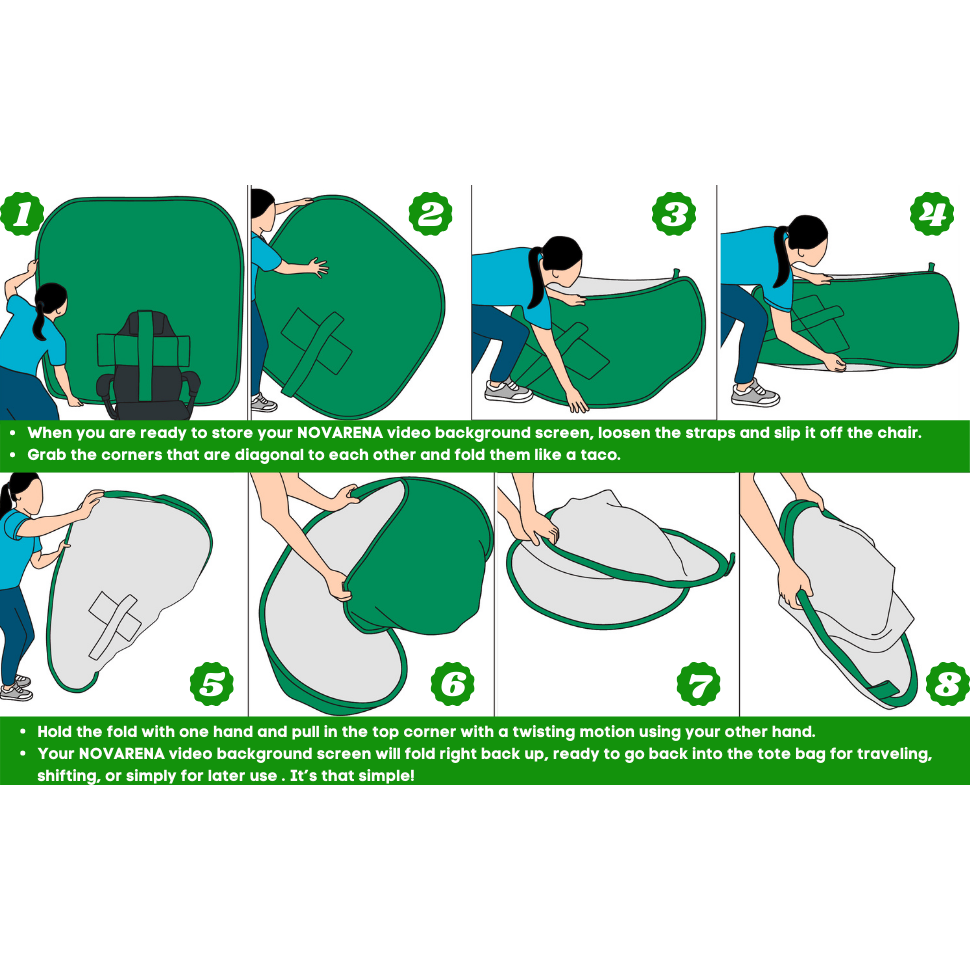 1

2

3

4

• When you are ready to store your NOVARENA video background screen, loosen the straps and slip it off the chair.
• Grab the corners that are diagonal to each other and fold them like a taco.

5

6

7

8

• Hold the fold with one hand and pull in the top corner with a twisting motion using your other hand.
• Your NOVARENA video background screen will fold right back up, ready to go back into the tote bag for traveling, shifting, or simply for later use . It's that simple!