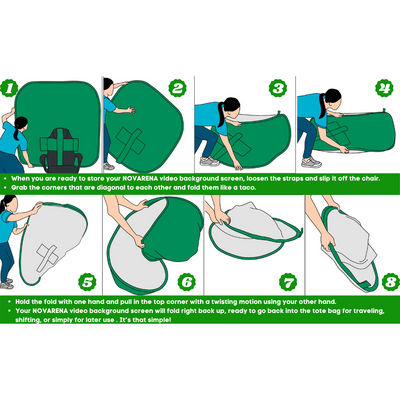 1

2

3

4

• When you are ready to store your NOVARENA video background screen, loosen the straps and slip it off the chair.
• Grab the corners that are diagonal to each other and fold them like a taco.

5

6

7

8

• Hold the fold with one hand and pull in the top corner with a twisting motion using your other hand.
• Your NOVARENA video background screen will fold right back up, ready to go back into the tote bag for traveling, shifting, or simply for later use . It's that simple!